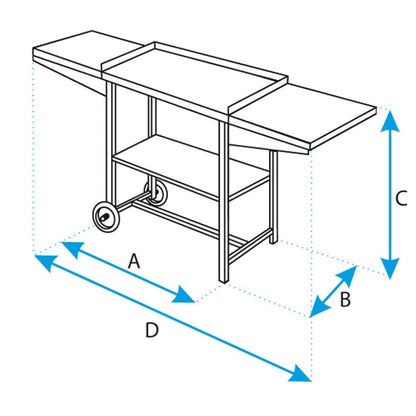 C

A

B

D