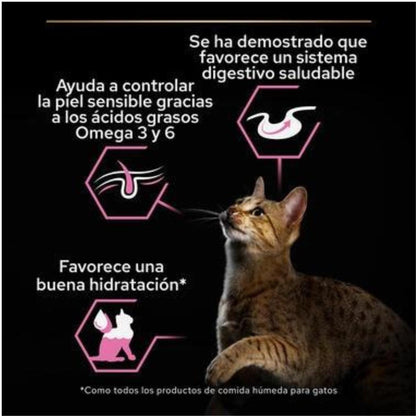 Se ha demostrado que favorece un sistema digestivo saludable

Ayuda a controlar la piel sensible gracias a los ácidos grasos Omega 3 y 6

Favorece una buena hidratación*

*Como todos los productos de comida húmeda para gatos