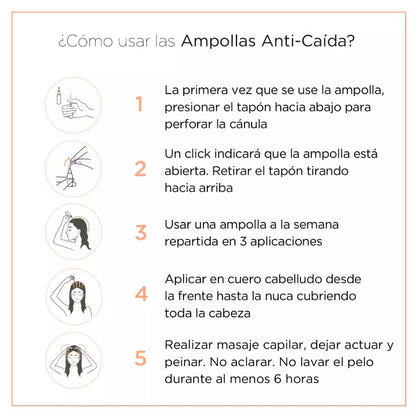 ¿Cómo usar las Ampollas Anti-Caída?

1 La primera vez que se use la ampolla, presionar el tapón hacia abajo para perforar la cánula

2 Un click indicará que la ampolla está abierta. Retirar el tapón tirando hacia arriba

3 Usar una ampolla a la semana repartida en 3 aplicaciones

4 Aplicar en cuero cabelludo desde la frente hasta la nuca cubriendo toda la cabeza

5 Realizar masaje capilar, dejar actuar y peinar. No aclarar. No lavar el pelo durante al menos 6 horas