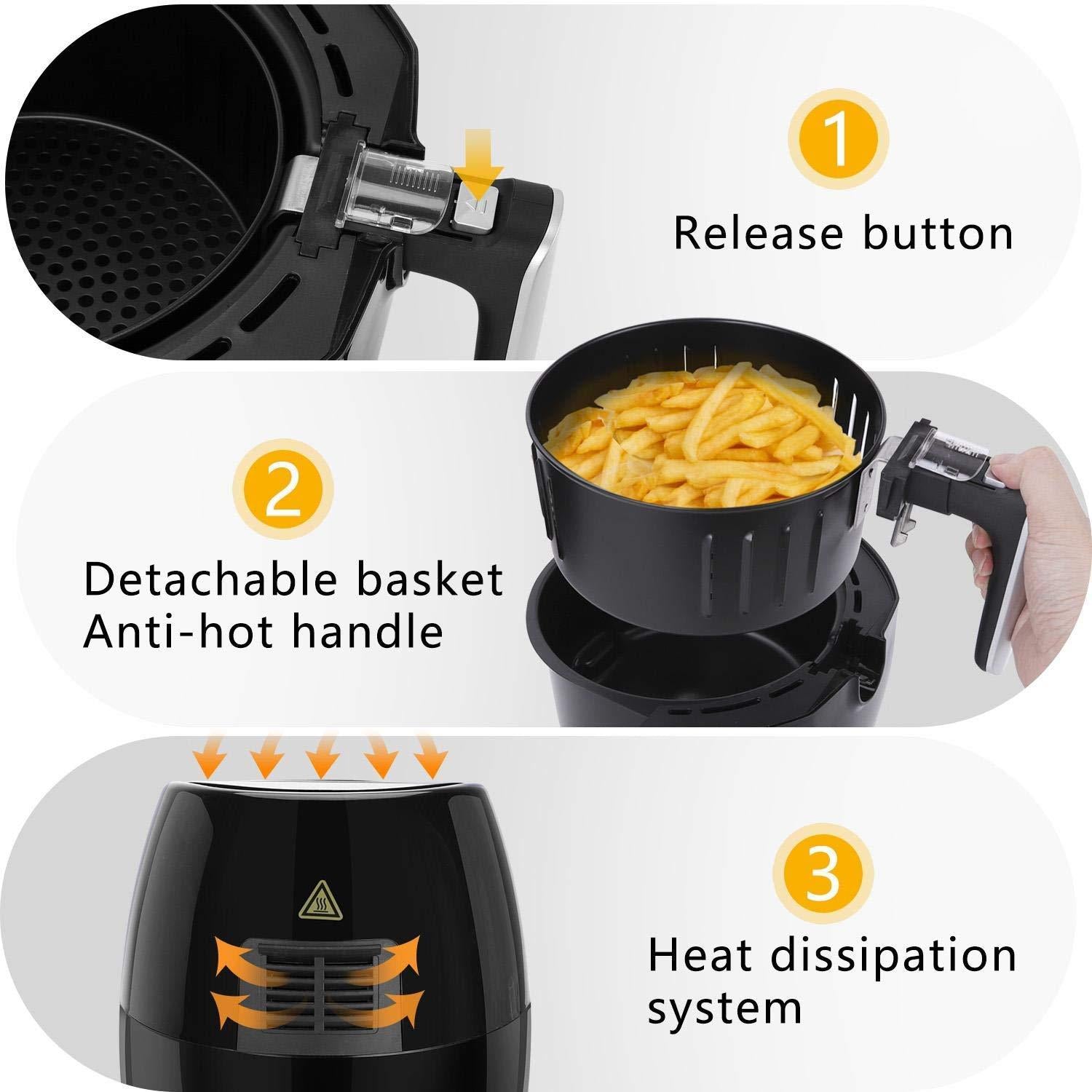 1

Release button

2

Detachable basket
Anti-hot handle

3

Heat dissipation
system