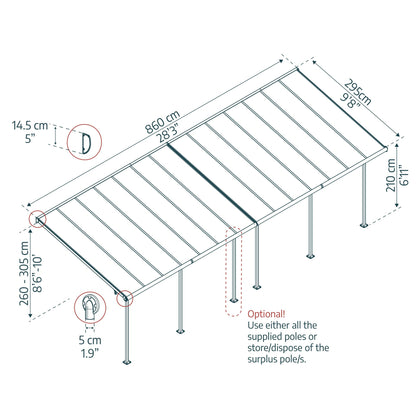 14.5 cm
5"

860 cm
28'3"

295cm
9'8"

210 cm
6'11"

260 - 305 cm
8'6"-10'

5 cm
1.9"

Optional!
Use either all the supplied poles or store/dispose of the surplus pole/s.